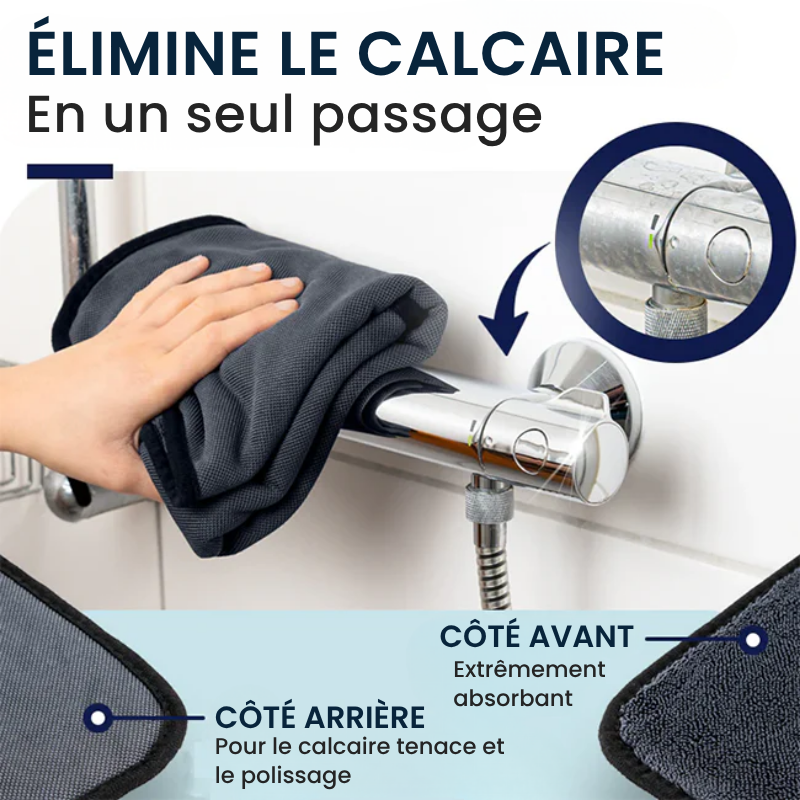 ÉLIMINE LE CALCAIRE
En un seul passage

CÔTÉ AVANT
Extrêmement absorbant

CÔTÉ ARRIÈRE
Pour le calcaire tenace et le polissage